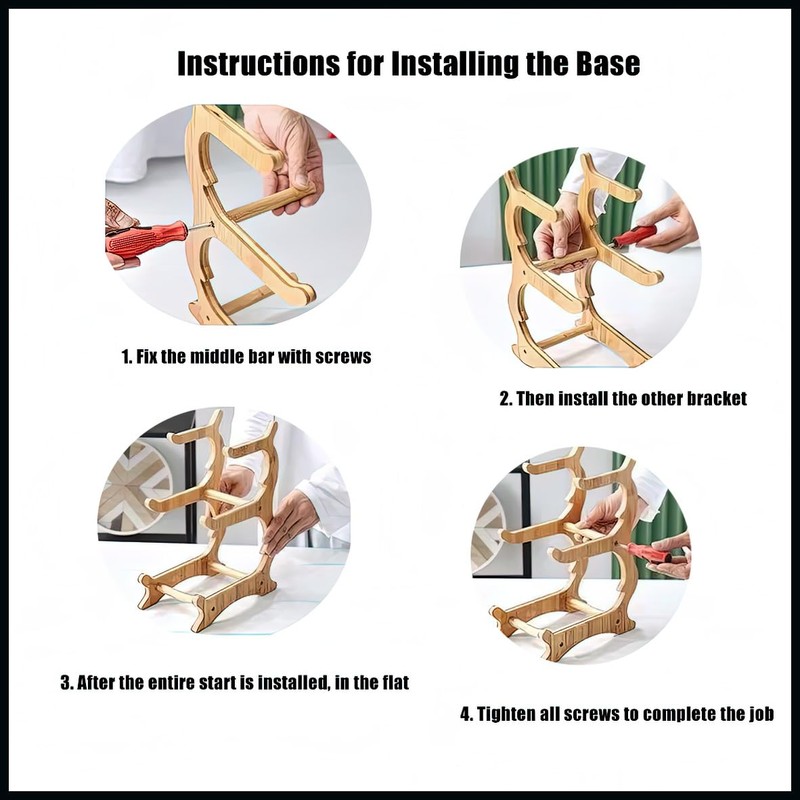 Instructions for Installing the Base

1. Fix the middle bar with screws

2. Then install the other bracket

3. After the entire start is installed, in the flat

4. Tighten all screws to complete the job