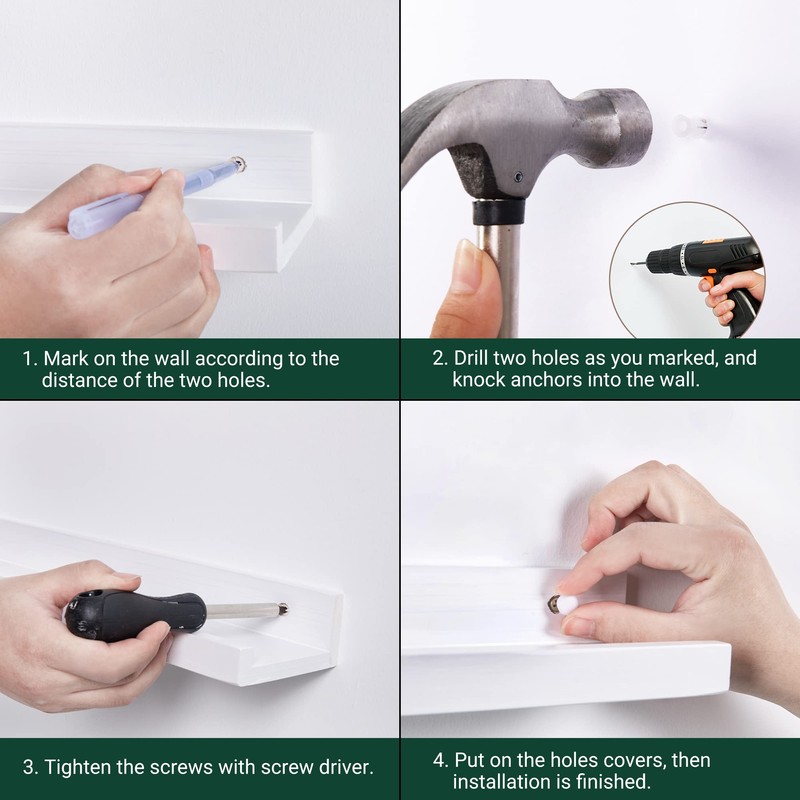 1. Mark on the wall according to the distance of the two holes.

2. Drill two holes as you marked, and knock anchors into the wall.

3. Tighten the screws with screw driver.

4. Put on the holes covers, then installation is finished.