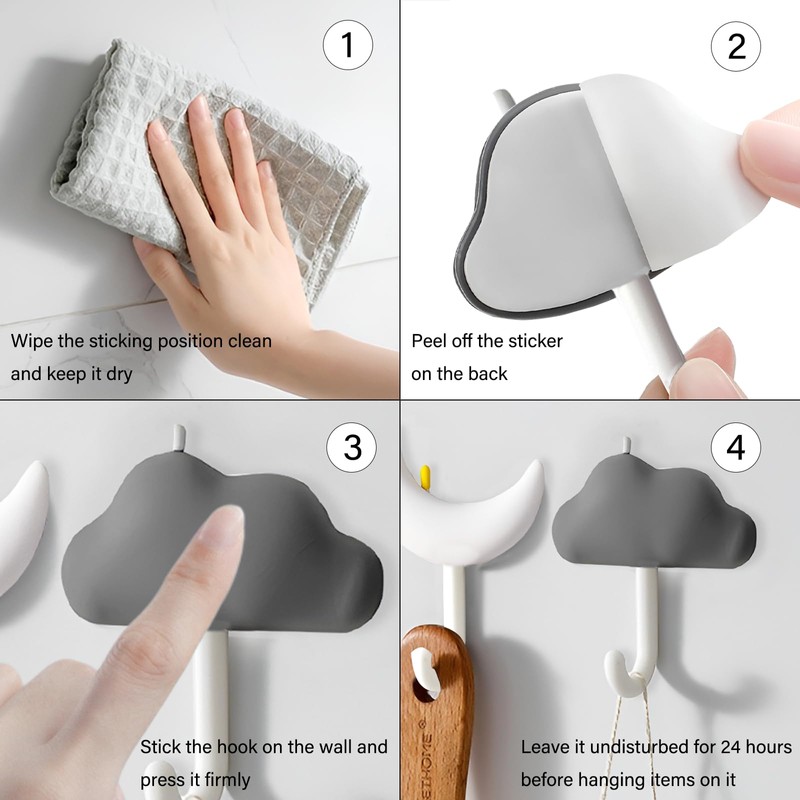 1

Wipe the sticking position clean and keep it dry

2

Peel off the sticker on the back

3

Stick the hook on the wall and press it firmly

4

ETHOME®

Leave it undisturbed for 24 hours before hanging items on it