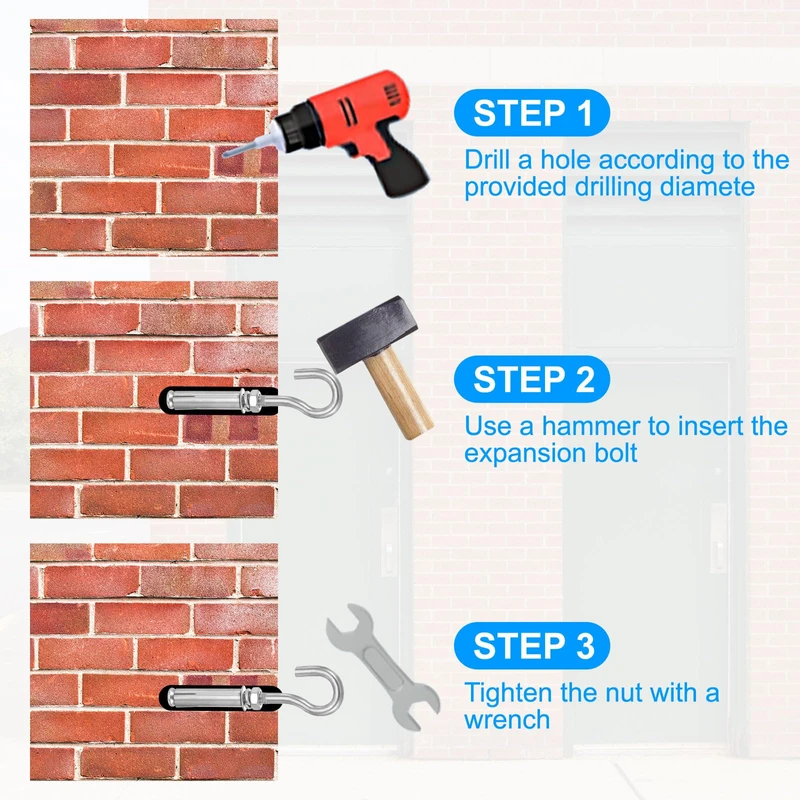 STEP 1
Drill a hole according to the provided drilling diamete

STEP 2
Use a hammer to insert the expansion bolt

STEP 3
Tighten the nut with a wrench