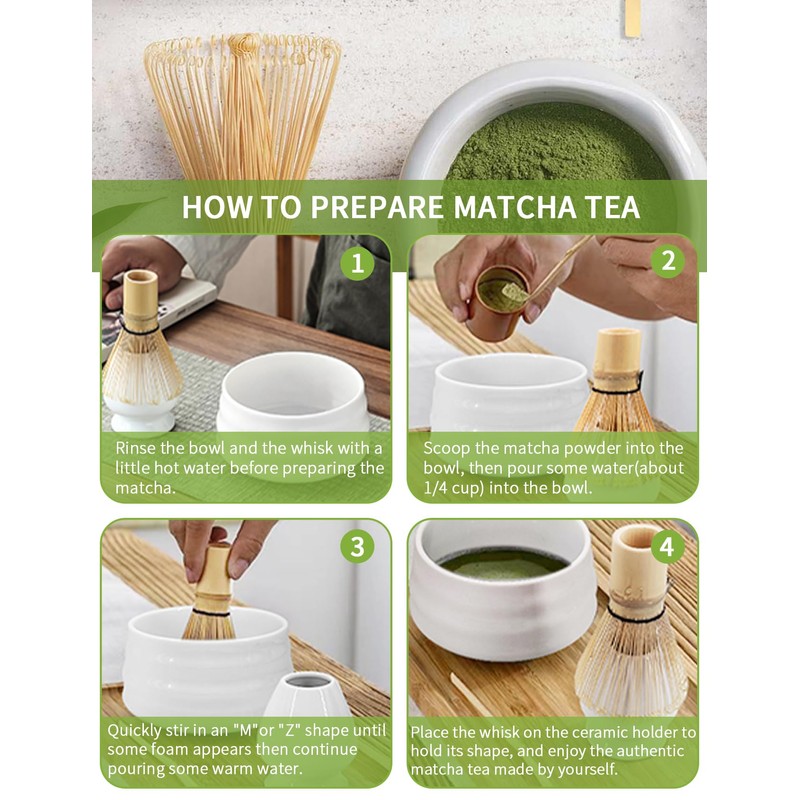 HOW TO PREPARE MATCHA TEA

1

Rinse the bowl and the whisk with a little hot water before preparing the matcha.

2

Scoop the matcha powder into the bowl, then pour some water(about 1/4 cup) into the bowl.

3

Quickly stir in an "M"or "Z" shape until some foam appears then continue pouring some warm water.

4

Place the whisk on the ceramic holder to hold its shape, and enjoy the authentic matcha tea made by yourself.