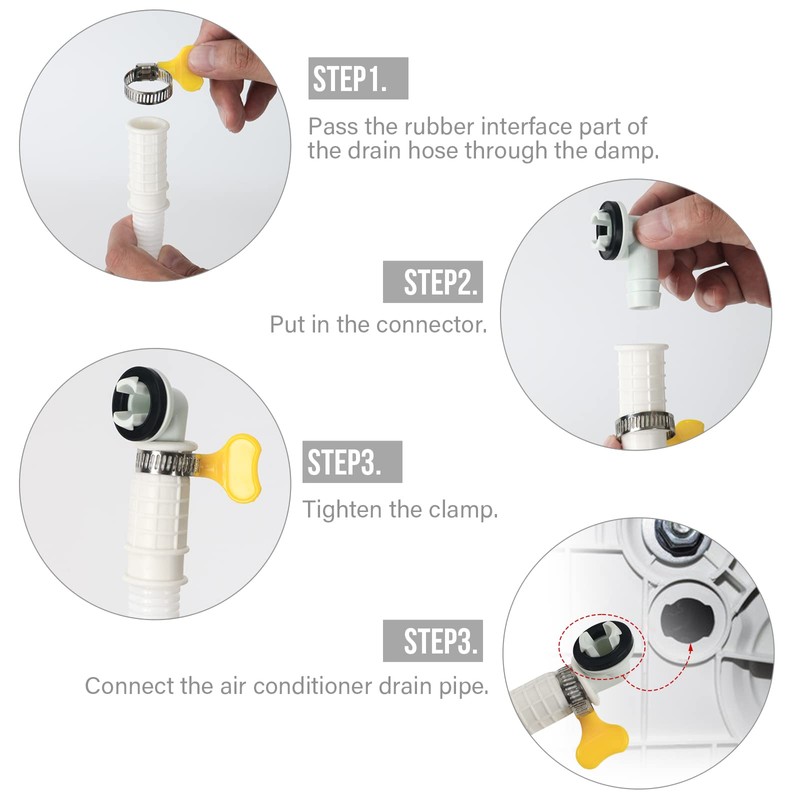 STEP1.

Pass the rubber interface part of the drain hose through the damp.

STEP2.

Put in the connector.

STEP3.

Tighten the clamp.

STEP3.

Connect the air conditioner drain pipe.