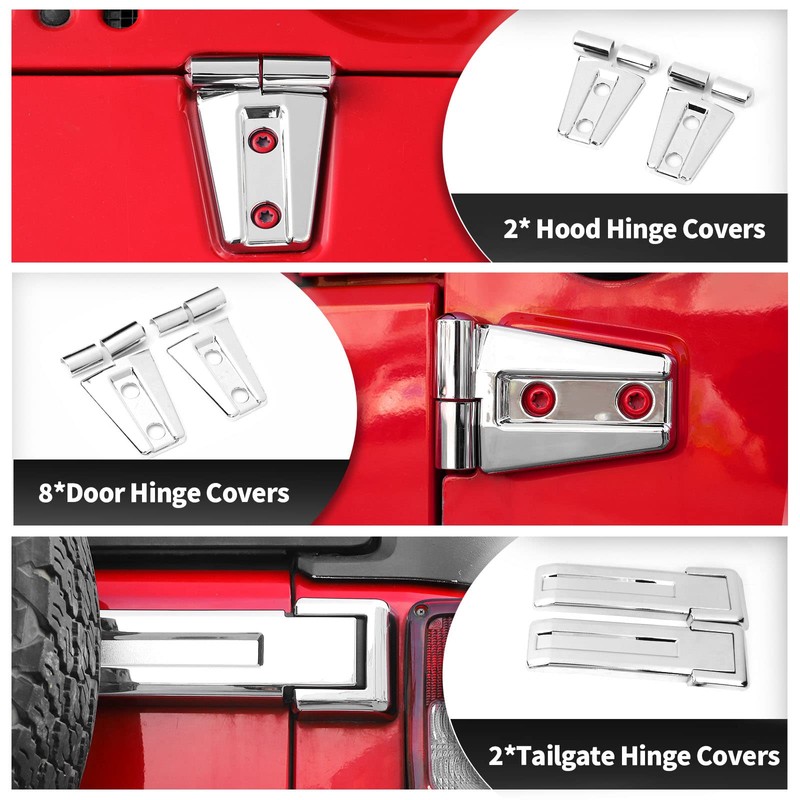 2* Hood Hinge Covers

8*Door Hinge Covers

2*Tailgate Hinge Covers