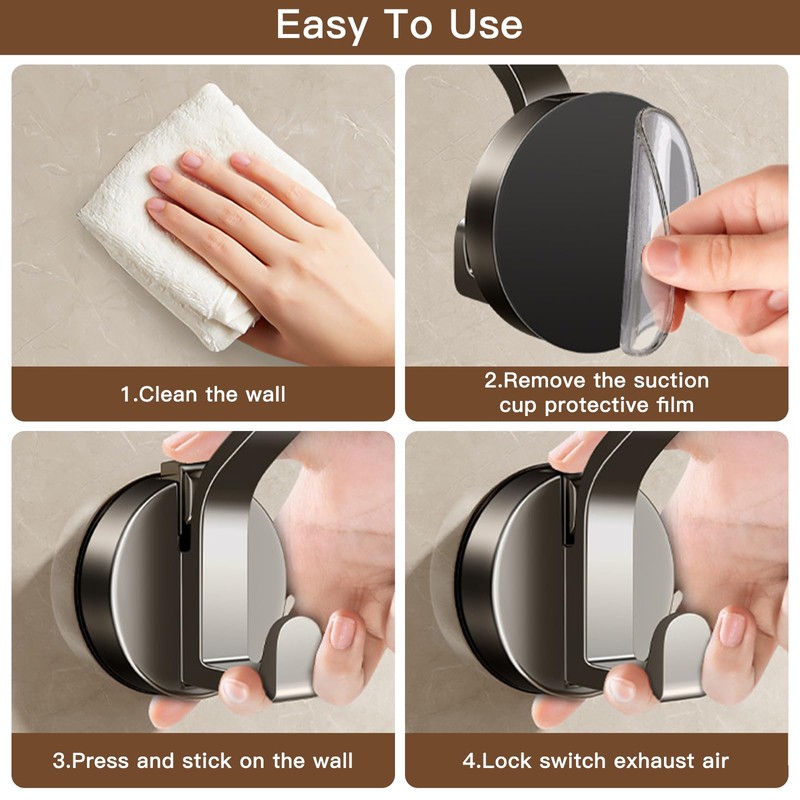 Easy To Use

1.Clean the wall

2.Remove the suction cup protective film

3.Press and stick on the wall

4.Lock switch exhaust air