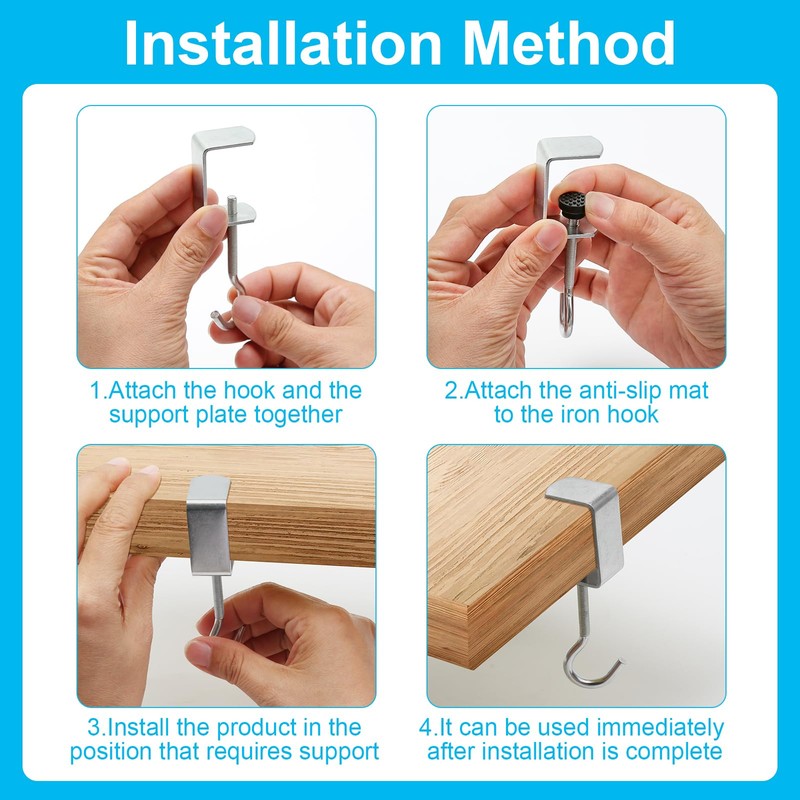 Installation Method

1.Attach the hook and the support plate together

2.Attach the anti-slip mat to the iron hook

3.Install the product in the position that requires support

4.It can be used immediately after installation is complete