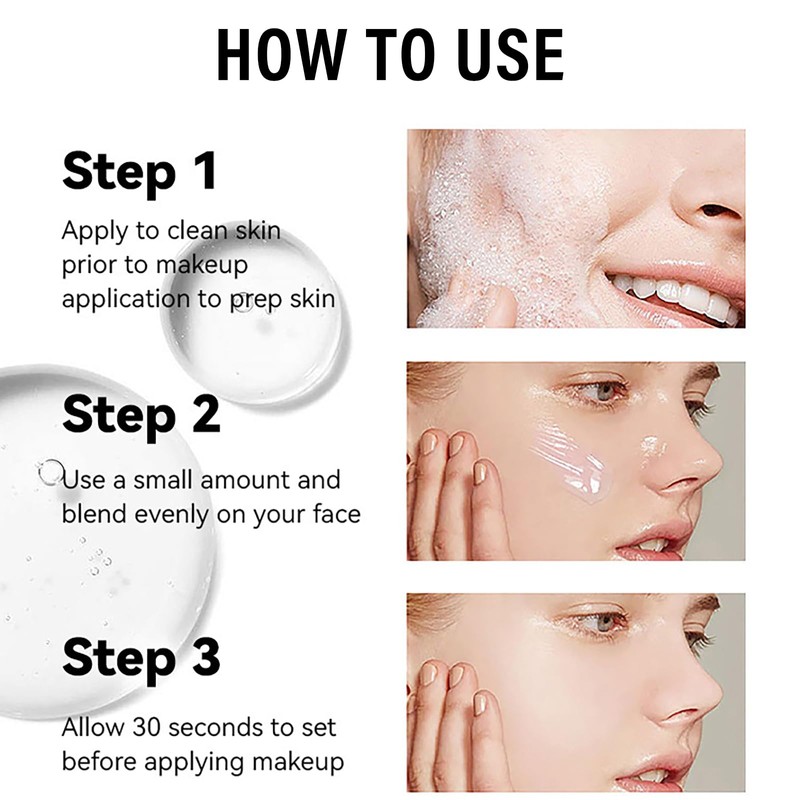 HOW TO USE

Step 1

Apply to clean skin prior to makeup application to prep skin

Step 2

Use a small amount and blend evenly on your face

Step 3

Allow 30 seconds to set before applying makeup