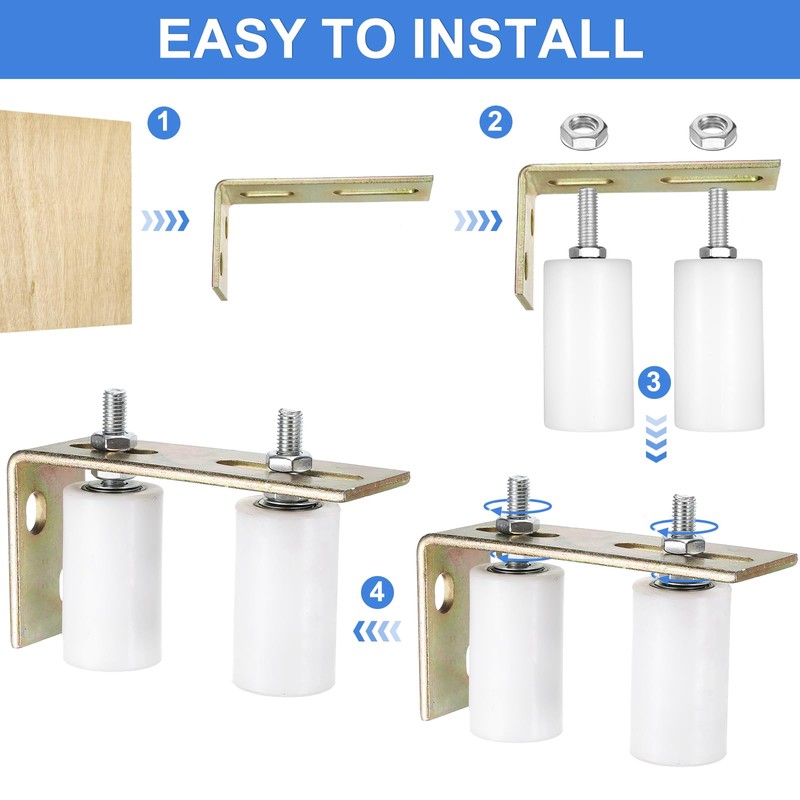 EASY TO INSTALL

1

2

3

4