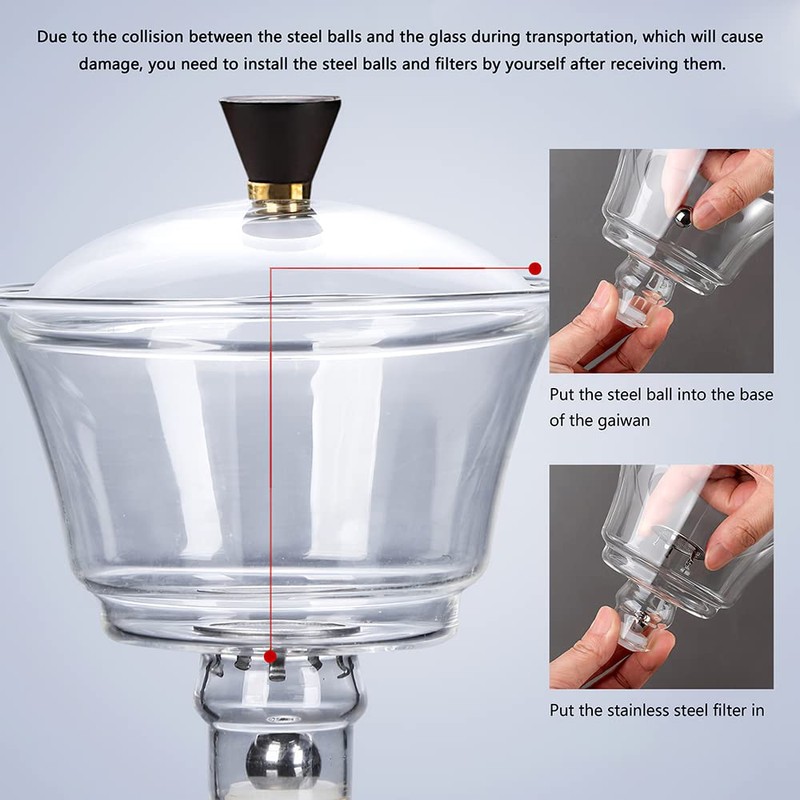 Due to the collision between the steel balls and the glass during transportation, which will cause damage, you need to install the steel balls and filters by yourself after receiving them.

Put the steel ball into the base of the gaiwan

Put the stainless steel filter in