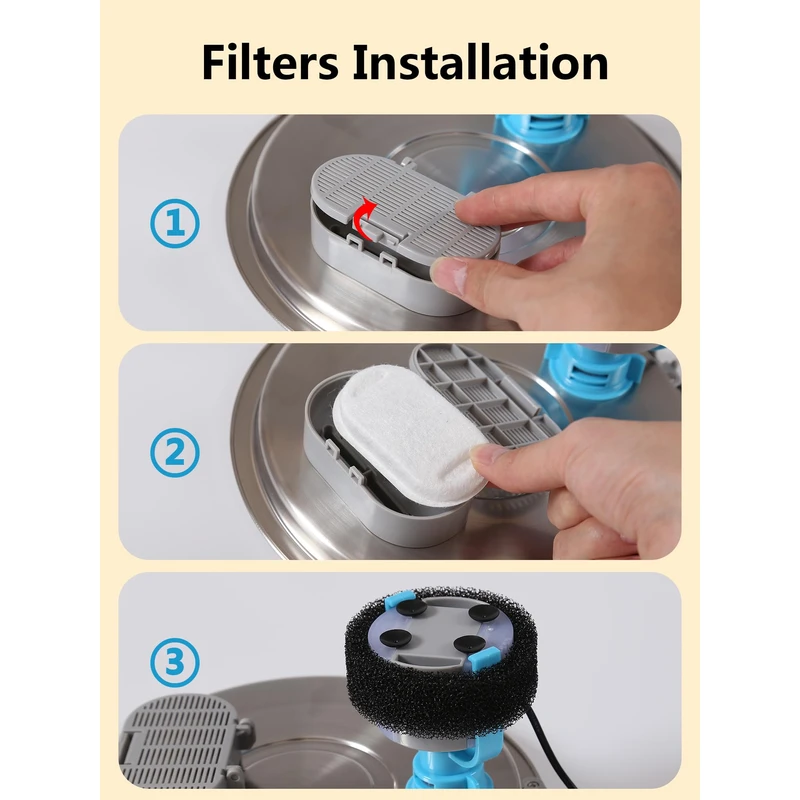 Filters Installation

①

②

③