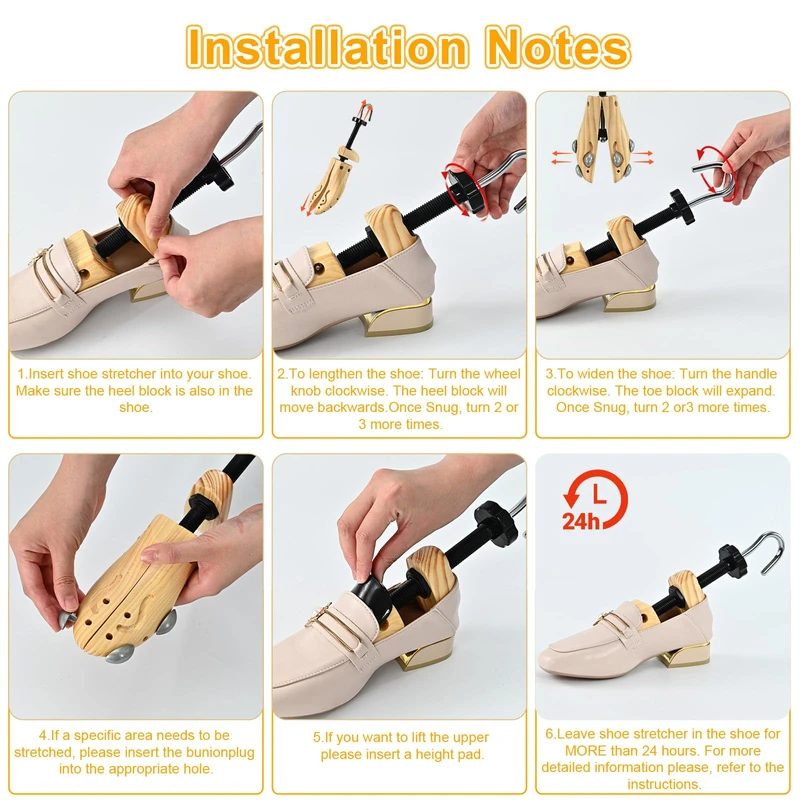 Installation Notes

1.Insert shoe stretcher into your shoe. Make sure the heel block is also in the shoe.

2.To lengthen the shoe: Turn the wheel knob clockwise. The heel block will move backwards.Once Snug, turn 2 or 3 more times.

3.To widen the shoe: Turn the handle clockwise. The toe block will expand. Once Snug, turn 2 or3 more times.

4.If a specific area needs to be stretched, please insert the bunionplug into the appropriate hole.

5.If you want to lift the upper please insert a height pad.

24h

6.Leave shoe stretcher in the shoe for MORE than 24 hours. For more detailed information please, refer to the instructions.