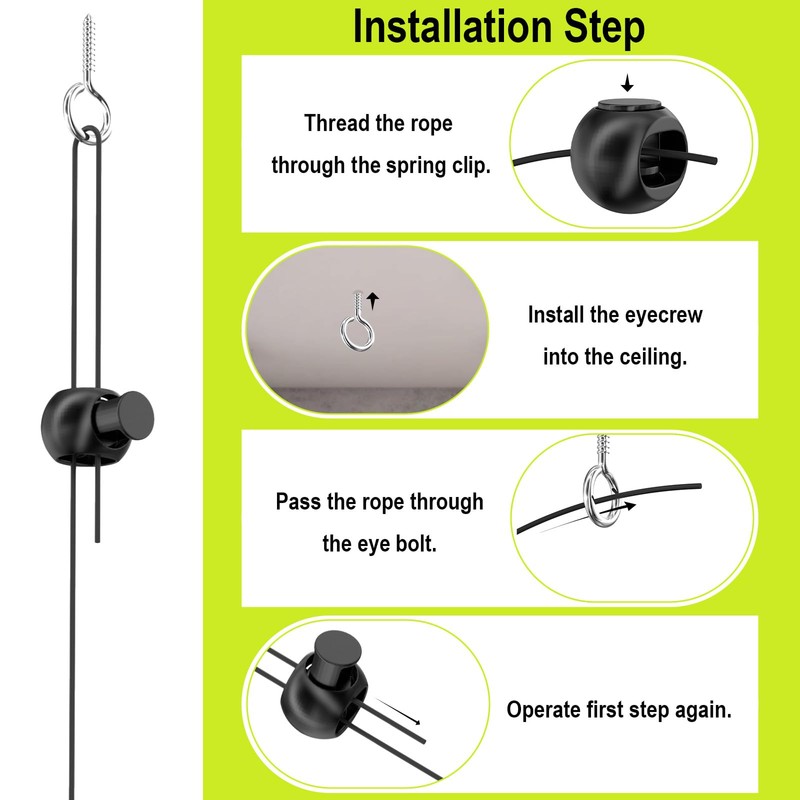 Installation Step

Thread the rope through the spring clip.

Install the eyecrew into the ceiling.

Pass the rope through the eye bolt.

Operate first step again.