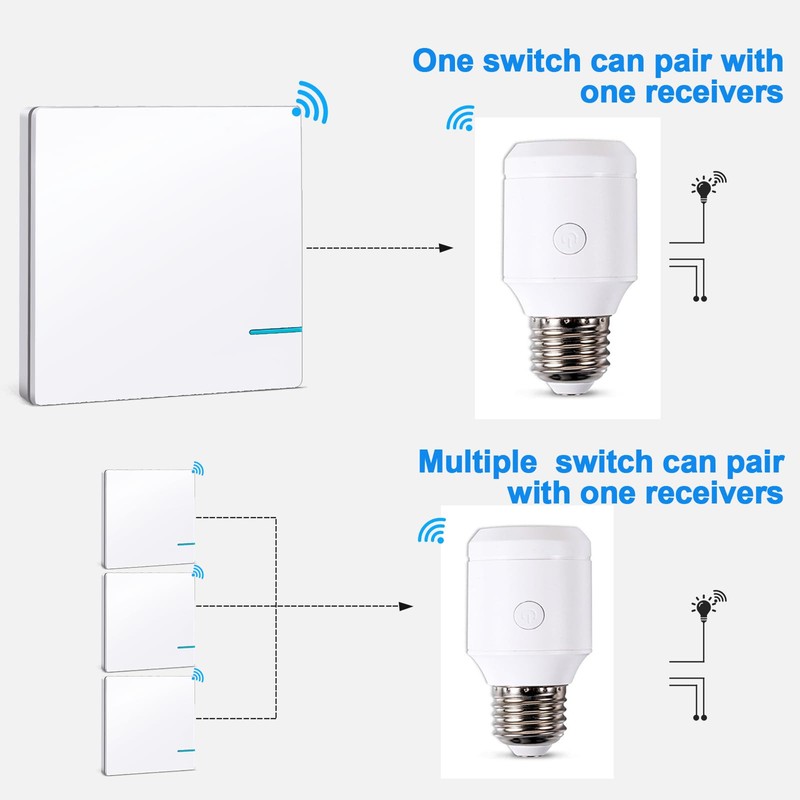 One switch can pair with one receivers

Multiple switch can pair with one receivers