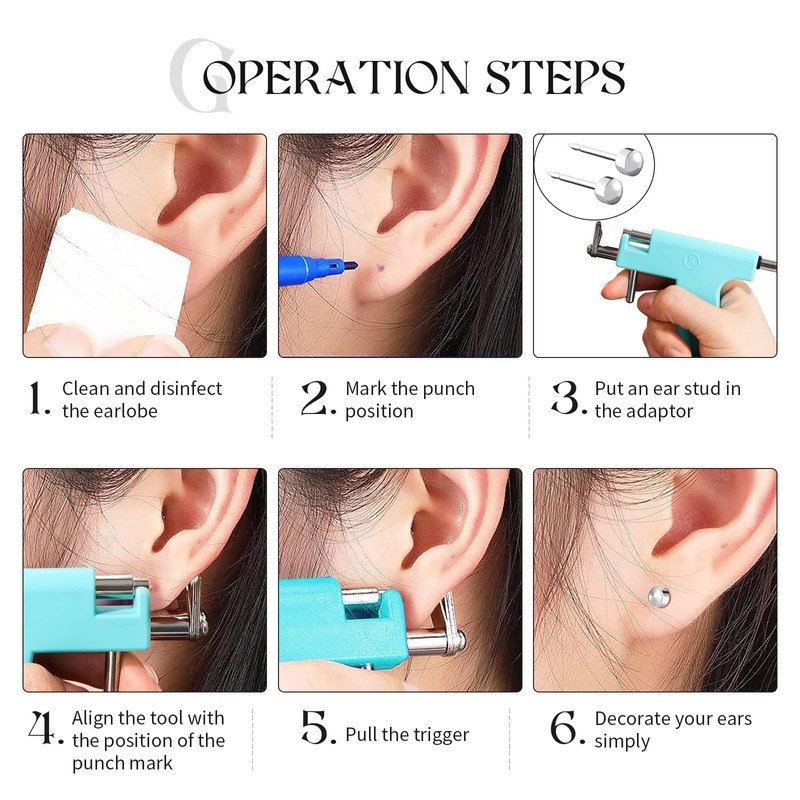 OPERATION STEPS

1. Clean and disinfect the earlobe

2. Mark the punch position

3. Put an ear stud in the adaptor

4. Align the tool with the position of the punch mark

5. Pull the trigger

6. Decorate your ears simply