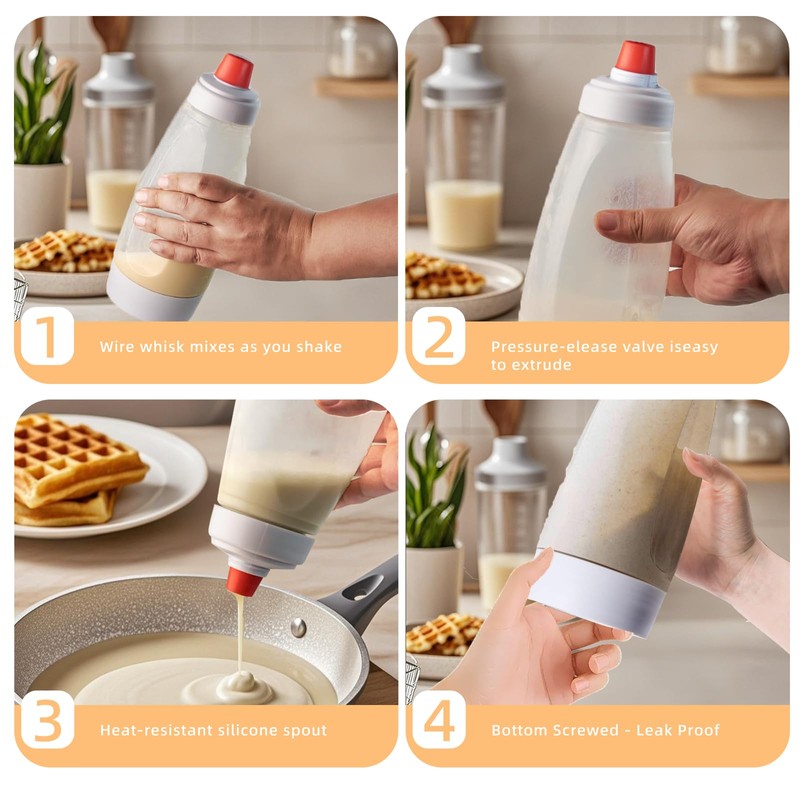 1 Wire whisk mixes as you shake

2 Pressure-elease valve iseasy to extrude

3 Heat-resistant silicone spout

4 Bottom Screwed - Leak Proof