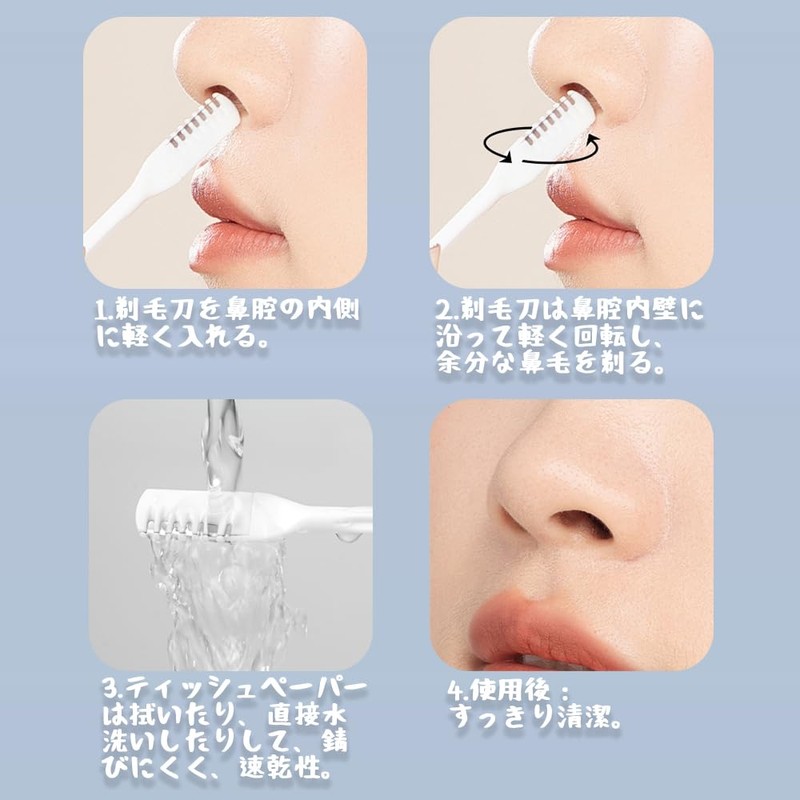 1.剃毛刀を鼻腔の内側に軽く入れる。

2.剃毛刀は鼻腔内壁に沿って軽く回転し、余分な鼻毛を剃る。

3.ティッシュペーパーは拭いたり、直接水洗いしたりして、錆びにくく、速乾性。

4.使用後：すっきり清潔。