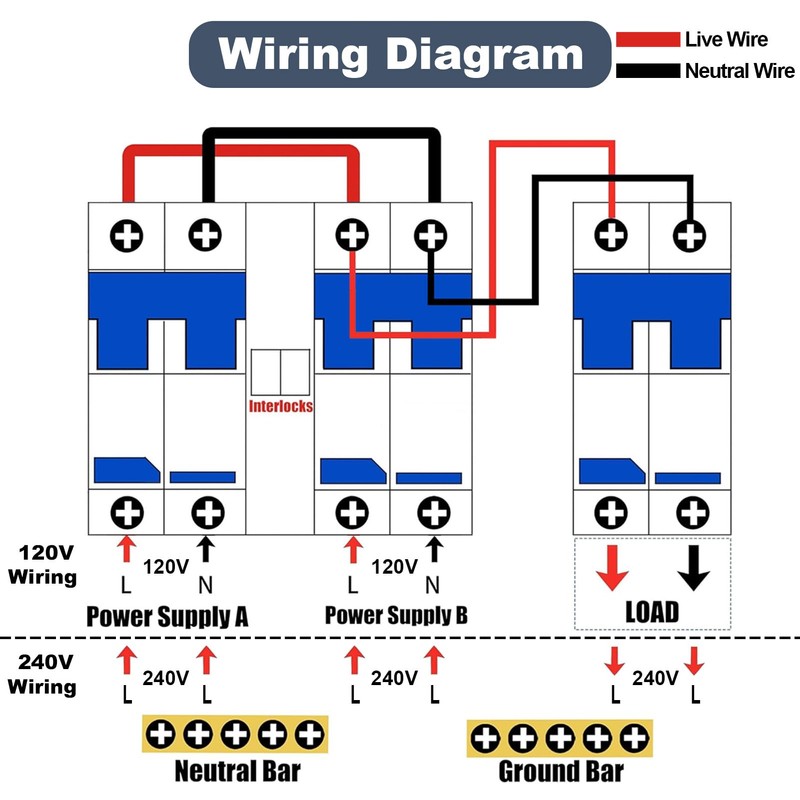 Wiring Diagram

Live Wire
Neutral Wire

Interlocks

120V Wiring

L 120V N
Power Supply A

L 120V N
Power Supply B

LOAD

240V Wiring

L 240V L

L 240V L

L 240V L

Neutral Bar

Ground Bar