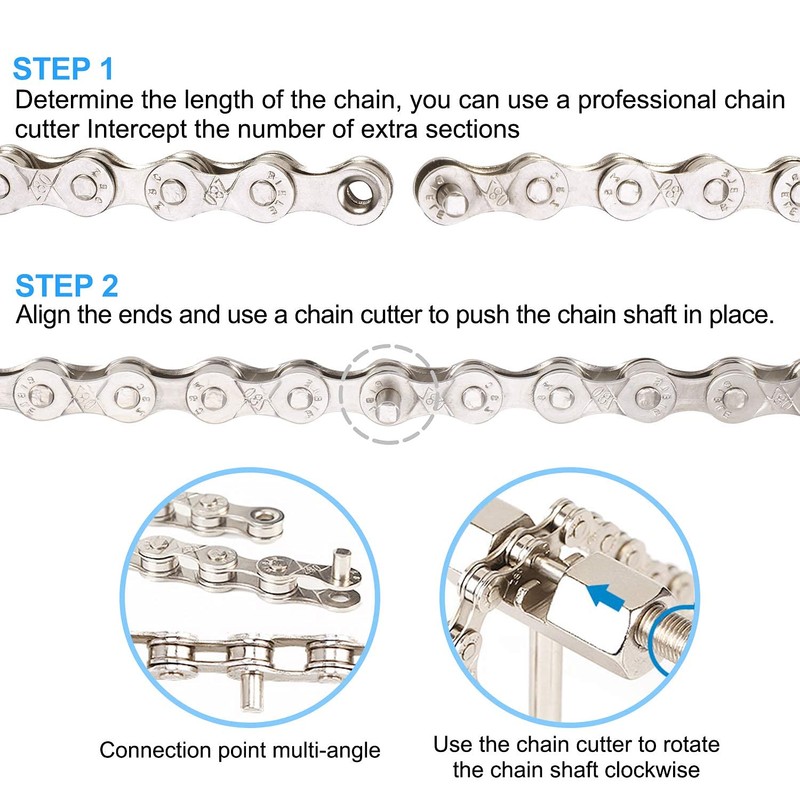 STEP 1
Determine the length of the chain, you can use a professional chain cutter Intercept the number of extra sections

STEP 2
Align the ends and use a chain cutter to push the chain shaft in place.

Connection point multi-angle

Use the chain cutter to rotate the chain shaft clockwise