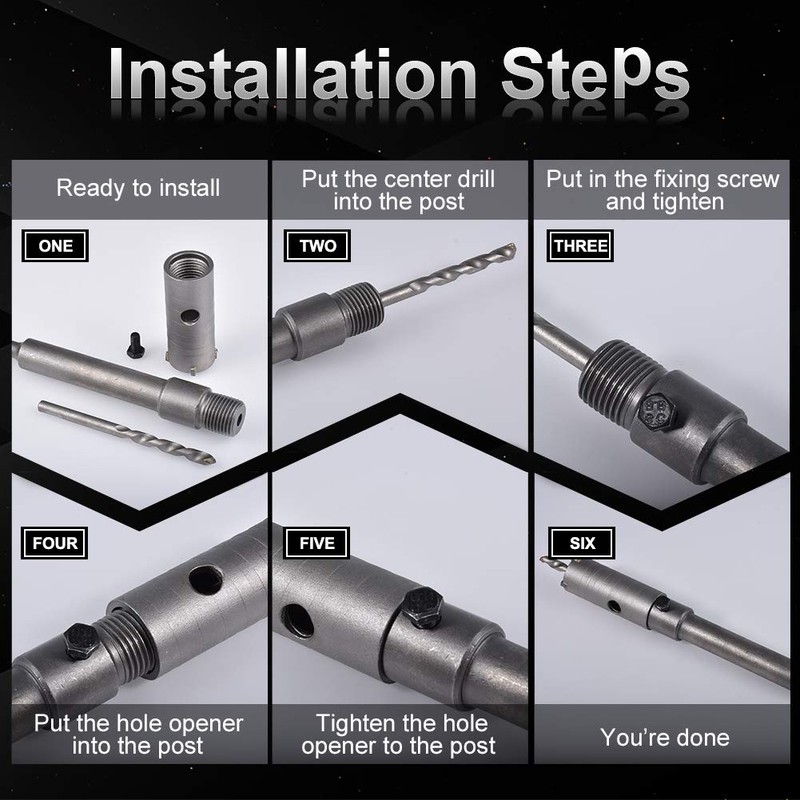 Installation StePs

Ready to install

ONE

Put the center drill into the post

TWO

Put in the fixing screw and tighten

THREE

FOUR

Put the hole opener into the post

FIVE

Tighten the hole opener to the post

SIX

You're done