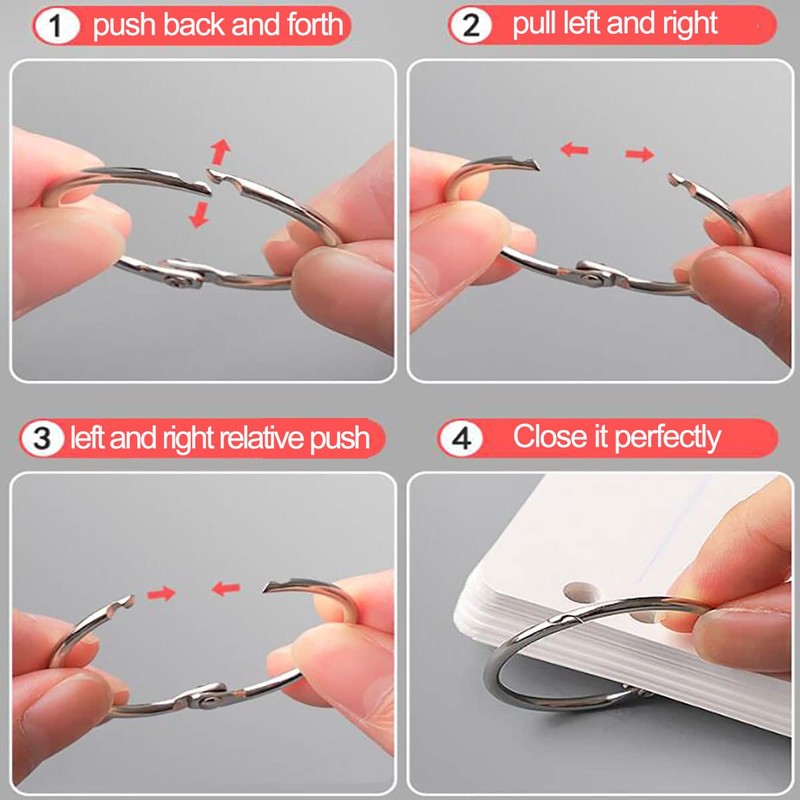 1 push back and forth

2 pull left and right

3 left and right relative push

4 Close it perfectly