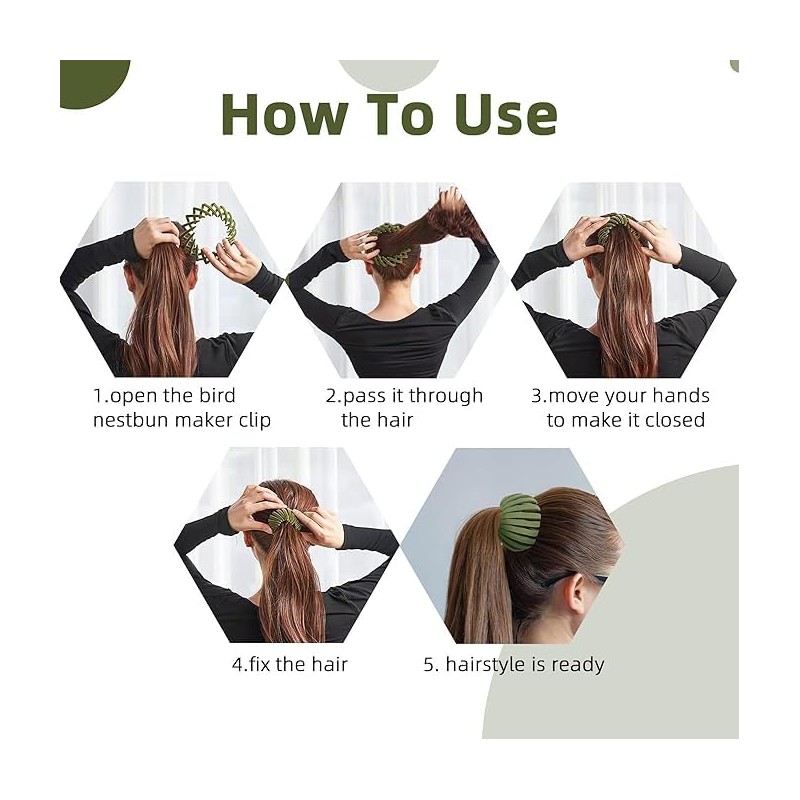 How To Use

1.open the bird nestbun maker clip

2.pass it through the hair

3.move your hands to make it closed

4.fix the hair

5. hairstyle is ready