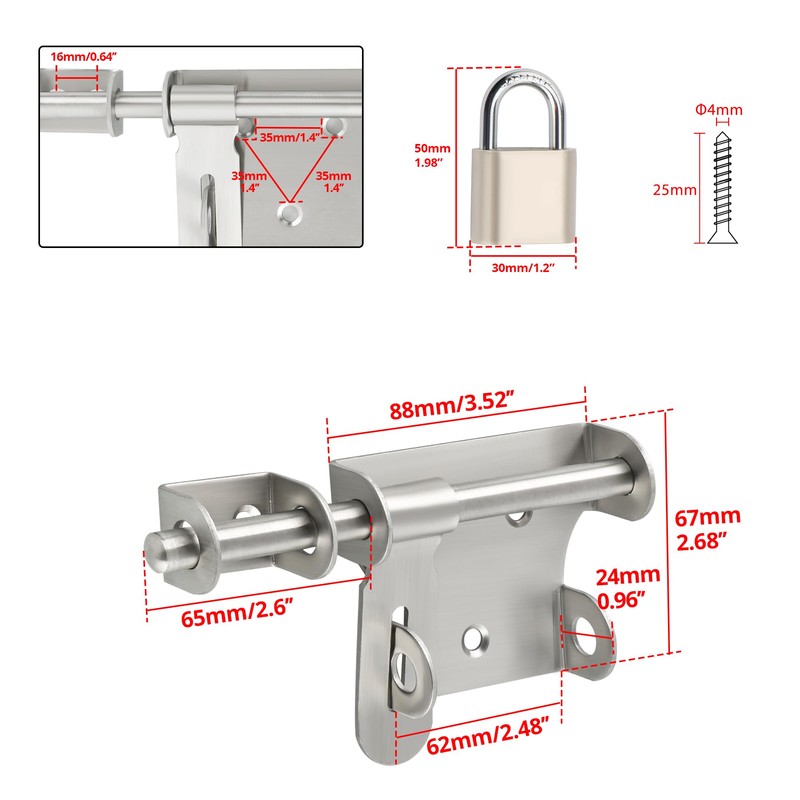 16mm/0.64"

35mm/1.4"

35mm 1.4"

35mm 1.4"

50mm 1.98"

30mm/1.2"

Φ4mm

25mm

88mm/3.52"

67mm 2.68"

24mm 0.96"

65mm/2.6"

62mm/2.48"