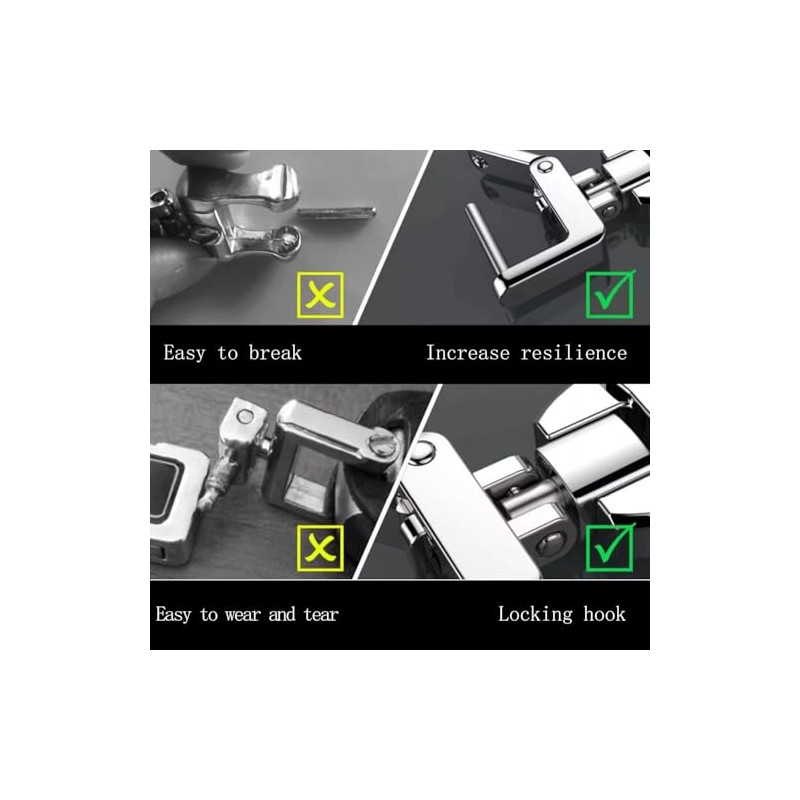 Easy to break

Increase resilience

Easy to wear and tear

Locking hook