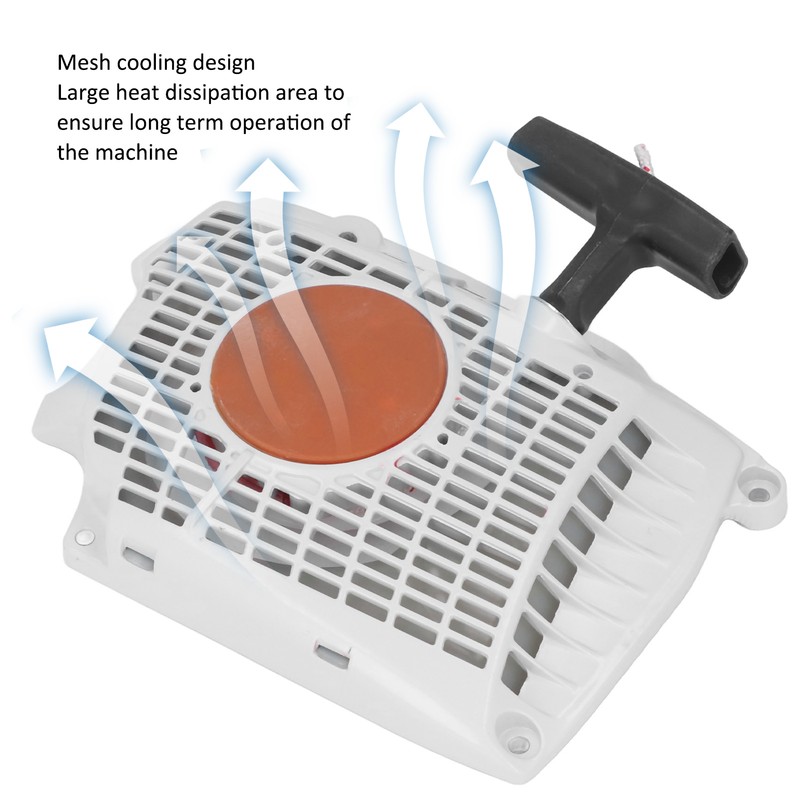 Mesh cooling design
Large heat dissipation area to ensure long term operation of the machine