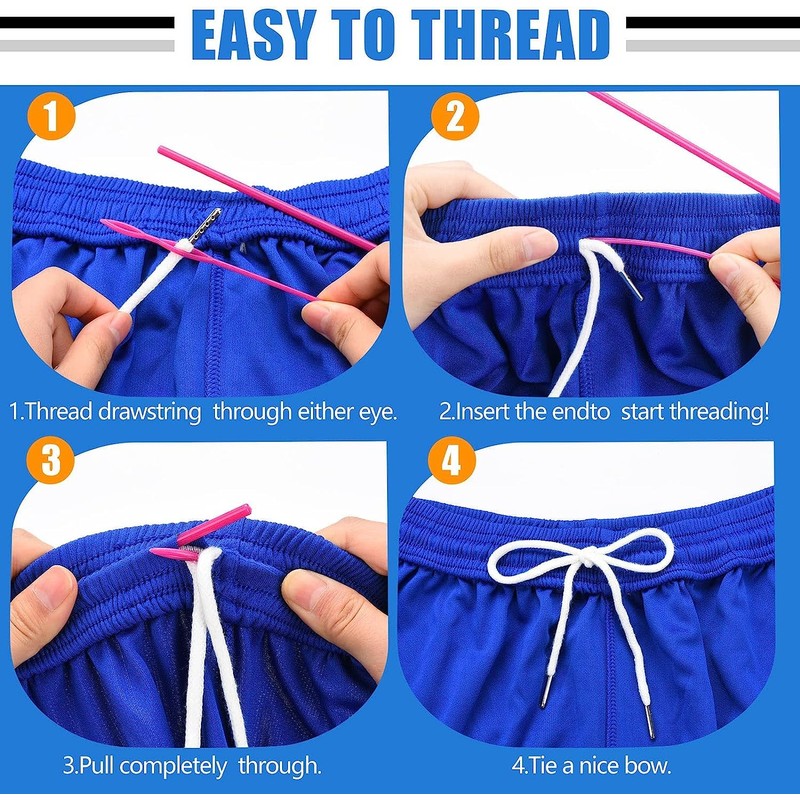 EASY TO THREAD

1

1.Thread drawstring through either eye.

2

2.Insert the endto start threading!

3

3.Pull completely through.

4

4.Tie a nice bow.