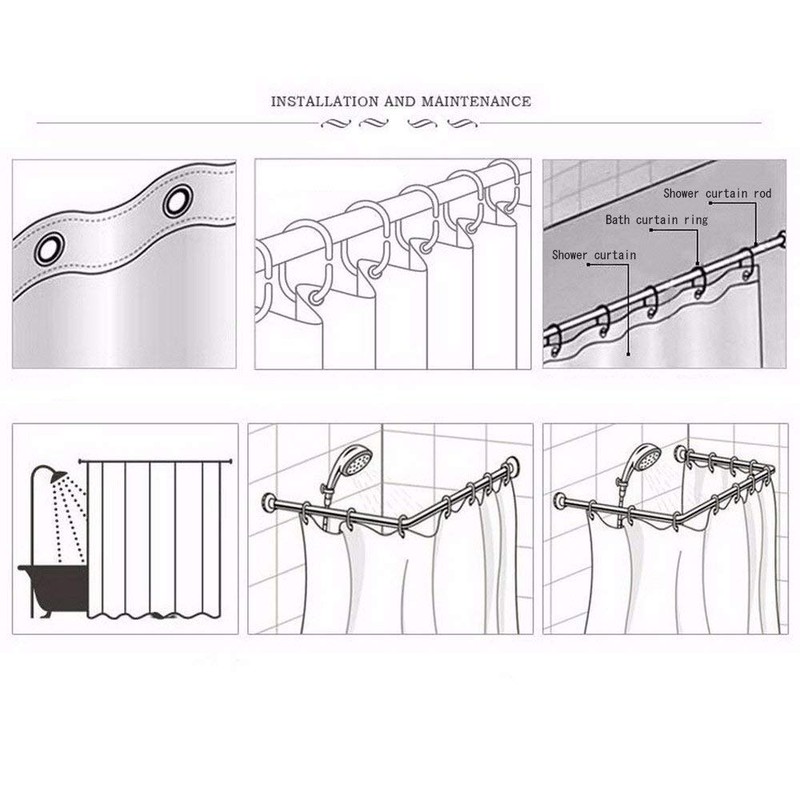 INSTALLATION AND MAINTENANCE

Shower curtain rod
Bath curtain ring
Shower curtain