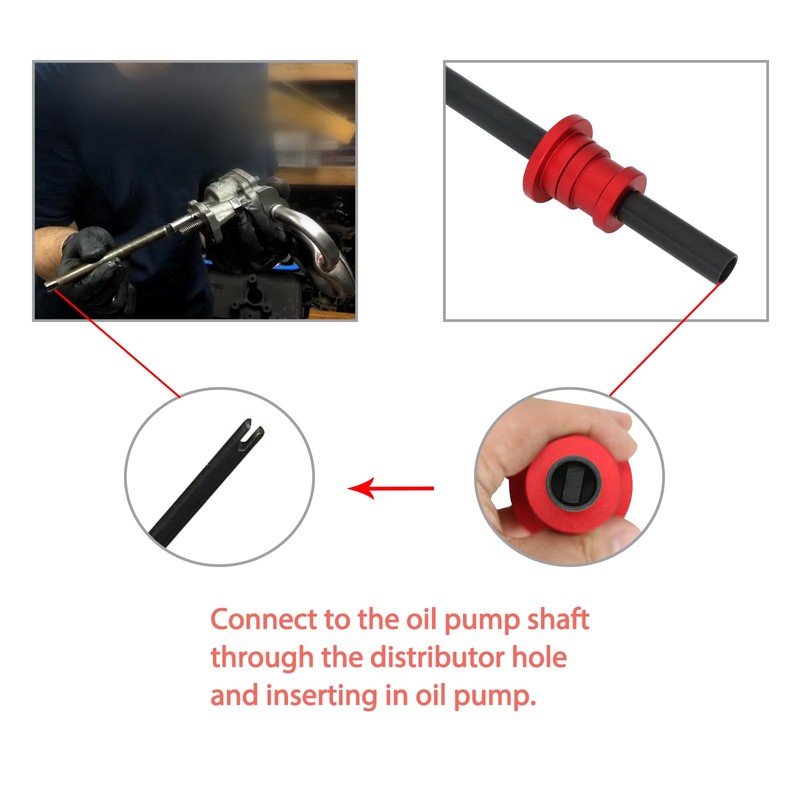 Connect to the oil pump shaft through the distributor hole and inserting in oil pump.