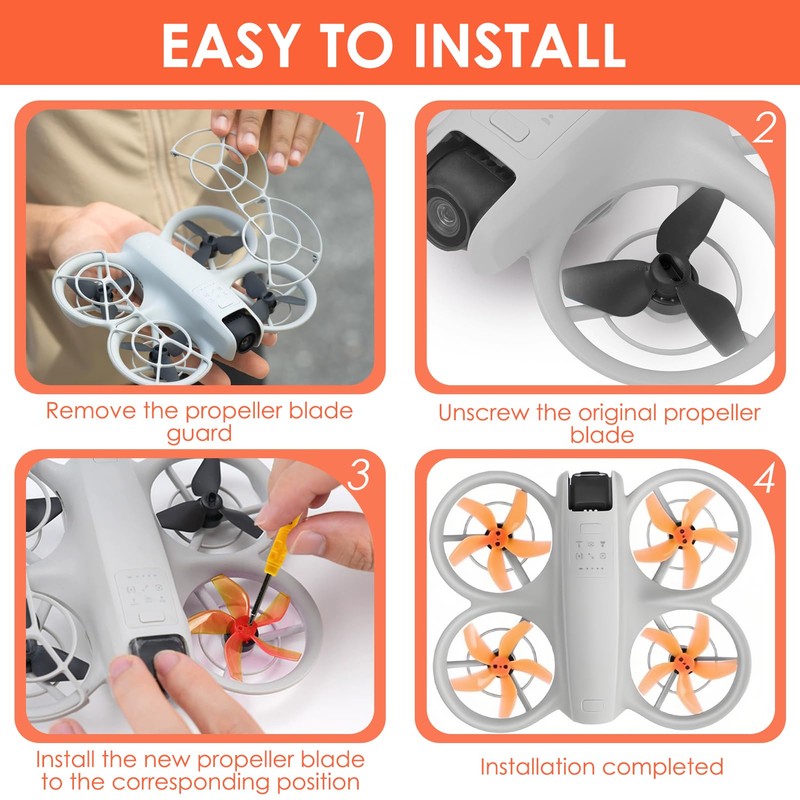 EASY TO INSTALL

1

Remove the propeller blade guard

2

Unscrew the original propeller blade

3

Install the new propeller blade to the corresponding position

4

Installation completed