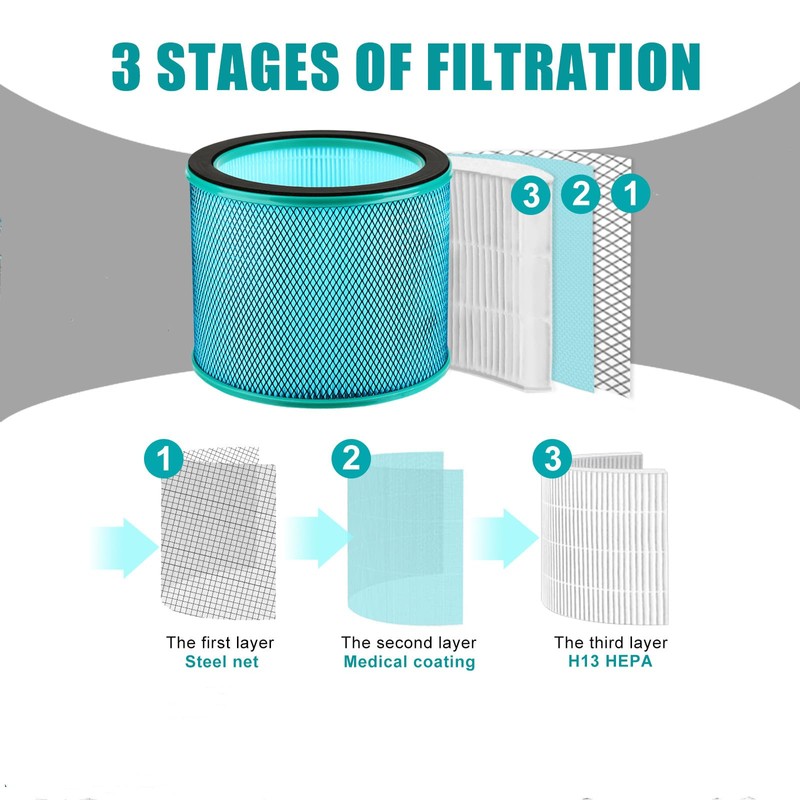 3 STAGES OF FILTRATION

3 2 1

1

2

3

The first layer
Steel net

The second layer
Medical coating

The third layer
H13 HEPA