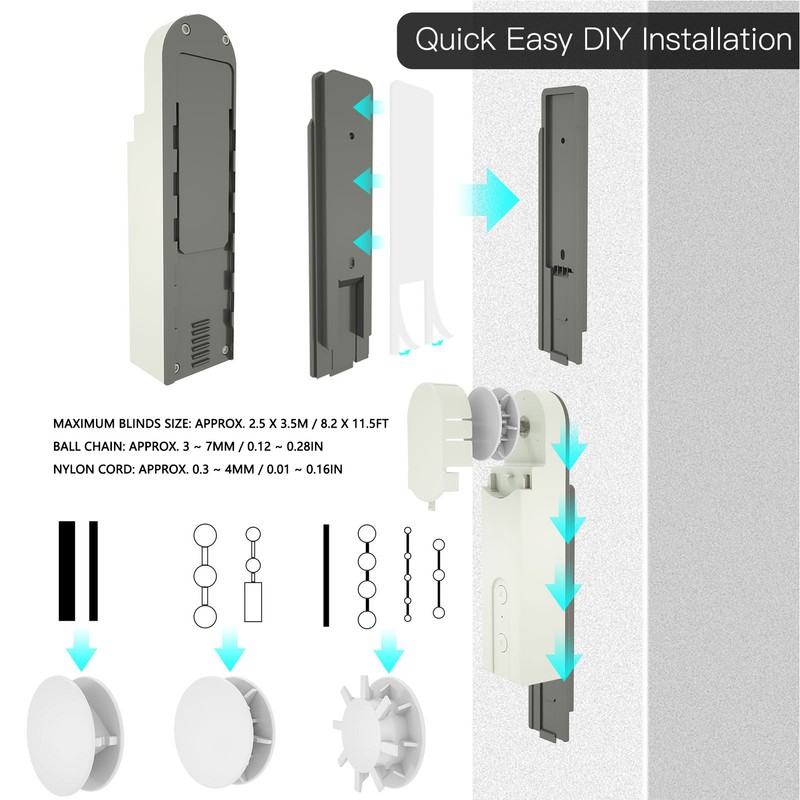 Quick Easy DIY Installation

MAXIMUM BLINDS SIZE: APPROX. 2.5 X 3.5M / 8.2 X 11.5FT
BALL CHAIN: APPROX. 3 ~ 7MM / 0.12 ~ 0.28IN
NYLON CORD: APPROX. 0.3 ~ 4MM / 0.01 ~ 0.16IN