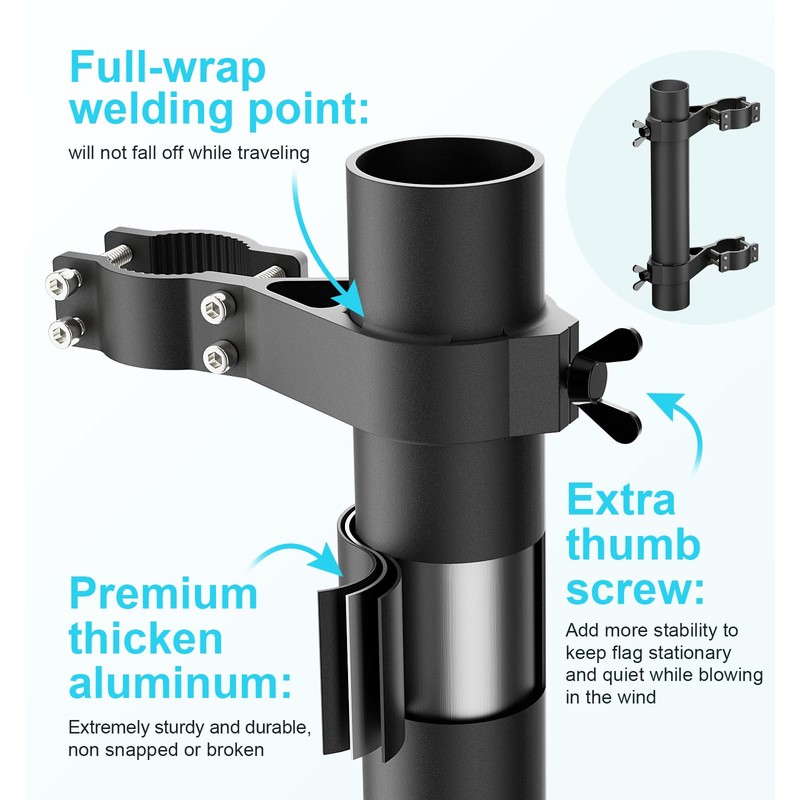 Full-wrap welding point:

will not fall off while traveling

Extra thumb screw:

Add more stability to keep flag stationary and quiet while blowing in the wind

Premium thicken aluminum:

Extremely sturdy and durable, non snapped or broken