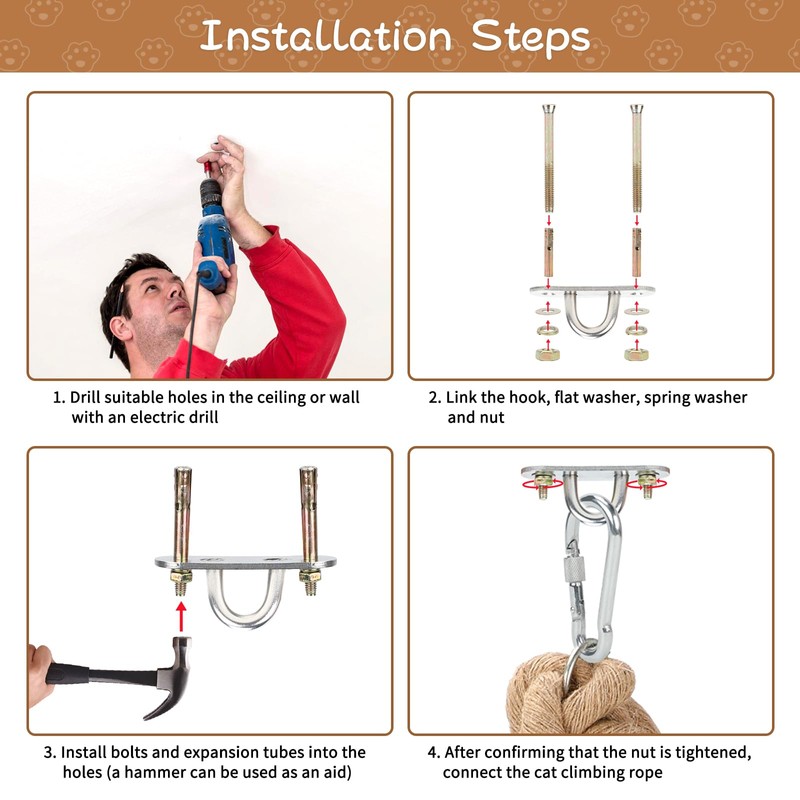 Installation Steps

1. Drill suitable holes in the ceiling or wall with an electric drill

2. Link the hook, flat washer, spring washer and nut

3. Install bolts and expansion tubes into the holes (a hammer can be used as an aid)

4. After confirming that the nut is tightened, connect the cat climbing rope