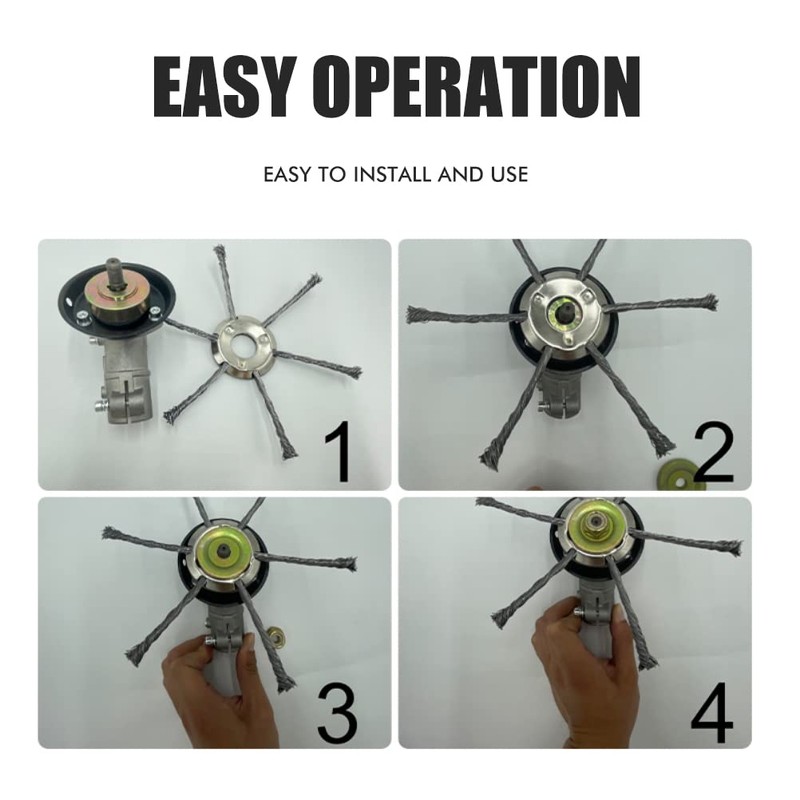 EASY OPERATION

EASY TO INSTALL AND USE

1

2

3

4