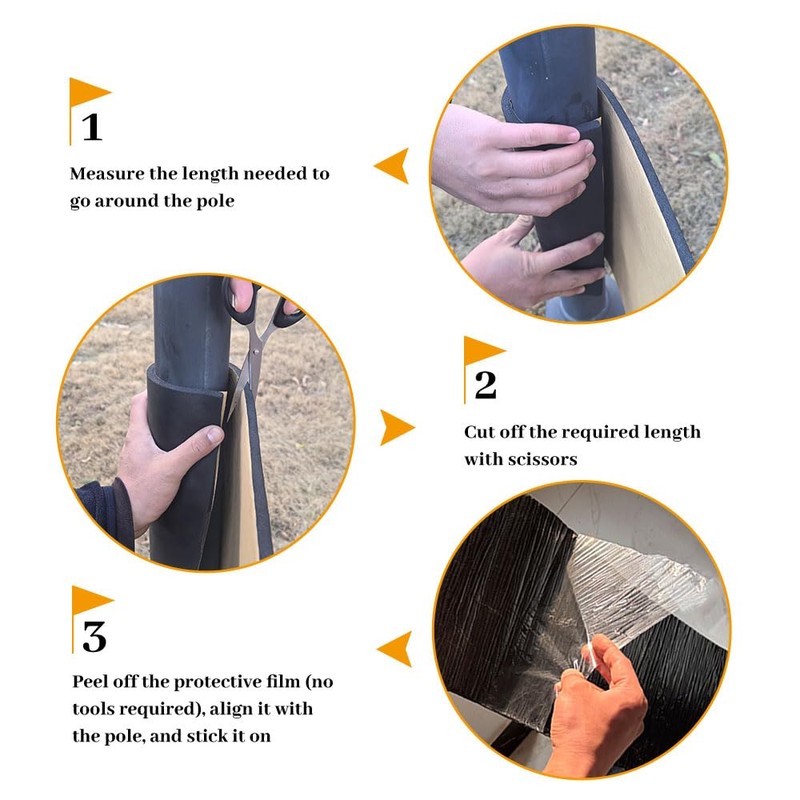 1

Measure the length needed to go around the pole

2

Cut off the required length with scissors

3

Peel off the protective film (no tools required), align it with the pole, and stick it on