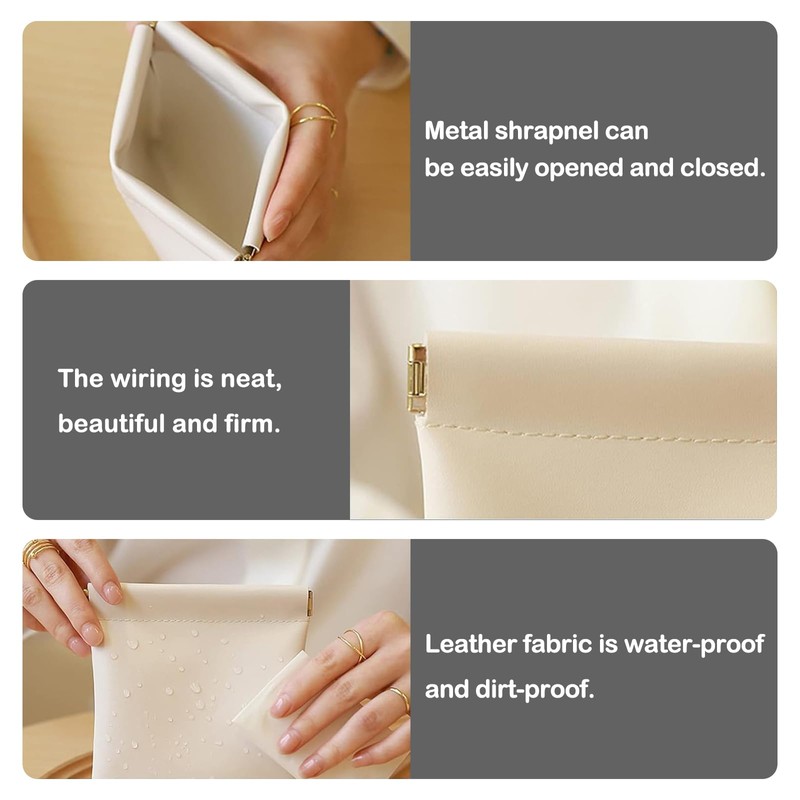 Metal shrapnel can
be easily opened and closed.

The wiring is neat,
beautiful and firm.

Leather fabric is water-proof
and dirt-proof.