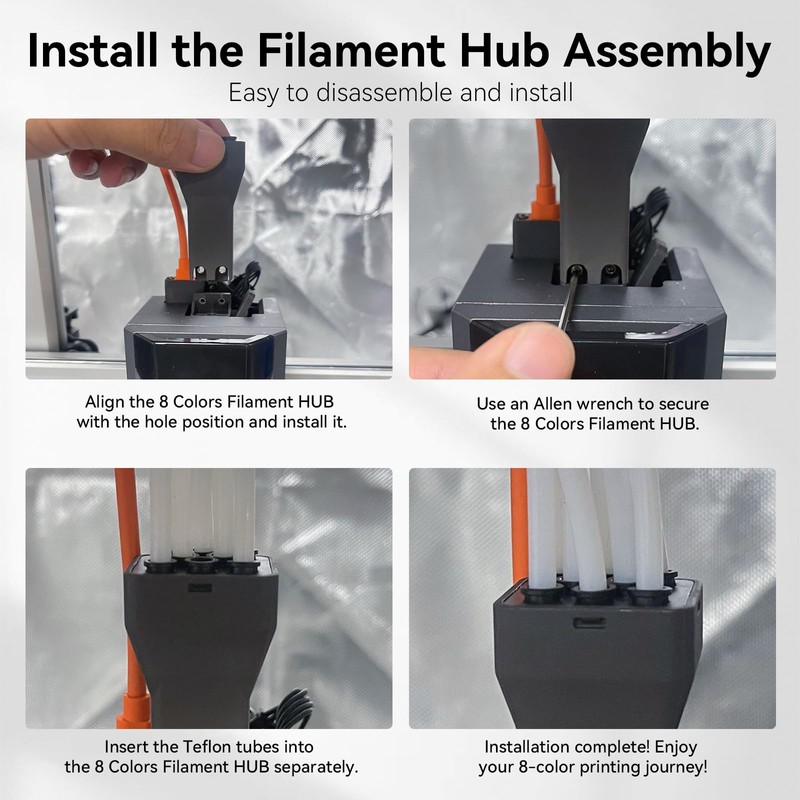 Install the Filament Hub Assembly
Easy to disassemble and install

Align the 8 Colors Filament HUB with the hole position and install it.

Use an Allen wrench to secure the 8 Colors Filament HUB.

Insert the Teflon tubes into the 8 Colors Filament HUB separately.

Installation complete! Enjoy your 8-color printing journey!