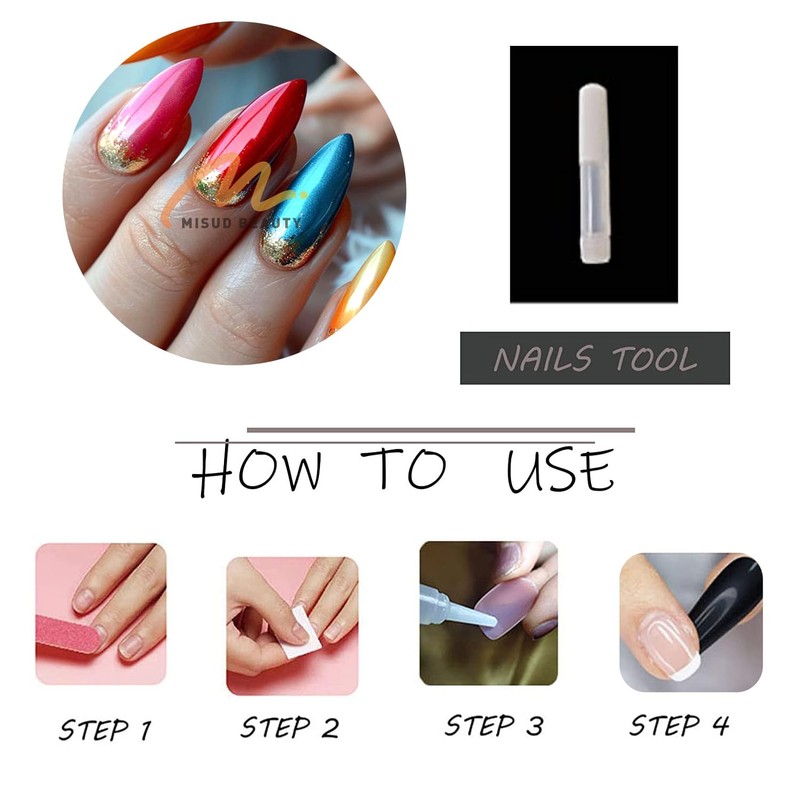 MISUD BEAUTY

NAILS TOOL

HOW TO USE

STEP 1

STEP 2

STEP 3

STEP 4