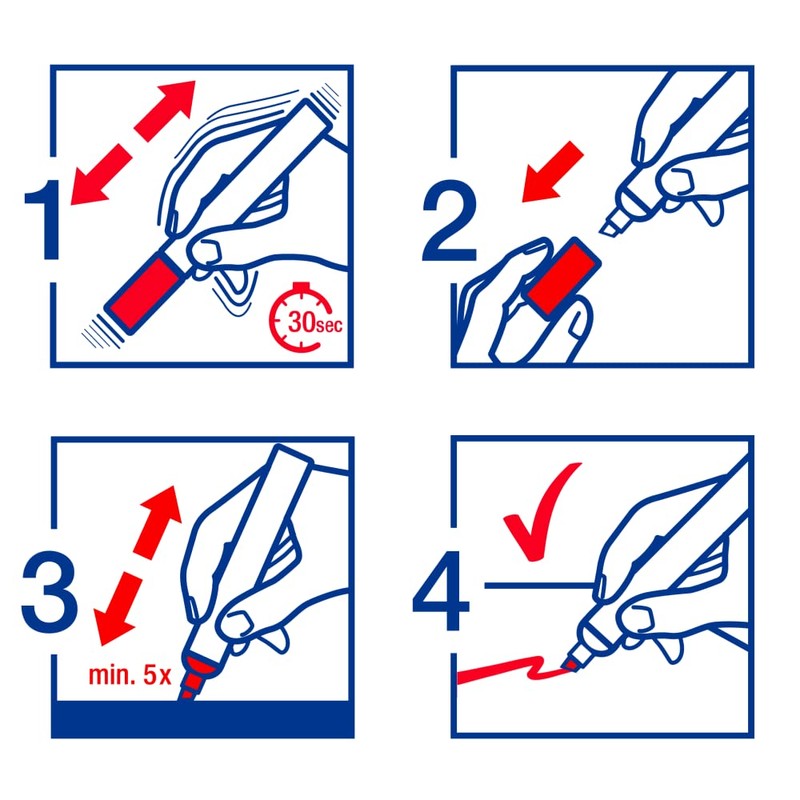 1
30sec
2
3
min. 5x
4