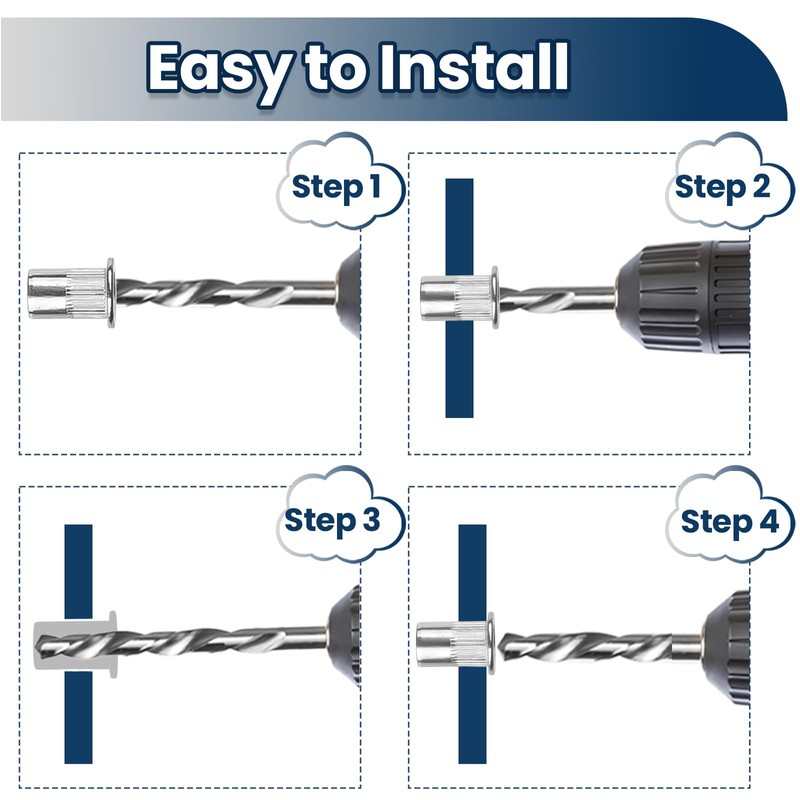 Easy to Install

Step 1

Step 2

Step 3

Step 4