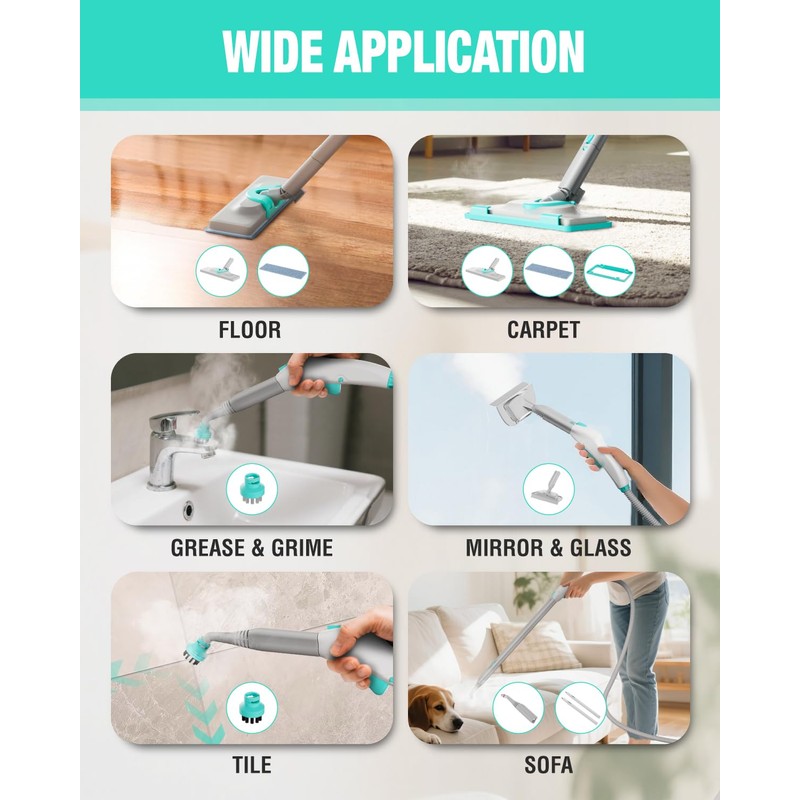 WIDE APPLICATION

FLOOR

CARPET

GREASE & GRIME

MIRROR & GLASS

TILE

SOFA