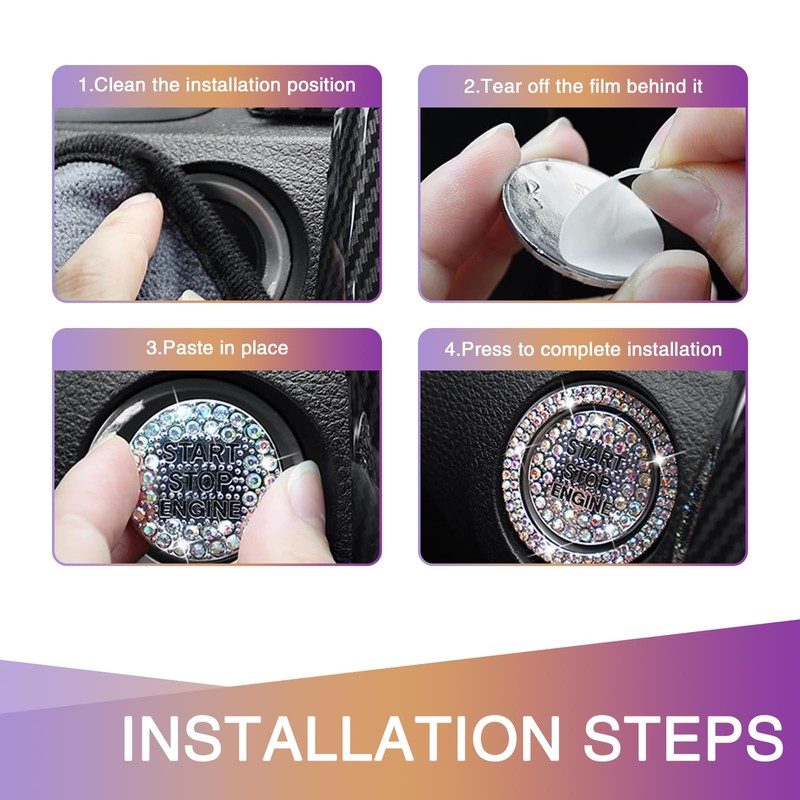 1.Clean the installation position

2.Tear off the film behind it

3.Paste in place

START
STOP
ENGINE

4.Press to complete installation

START
STOP
ENGINE

INSTALLATION STEPS