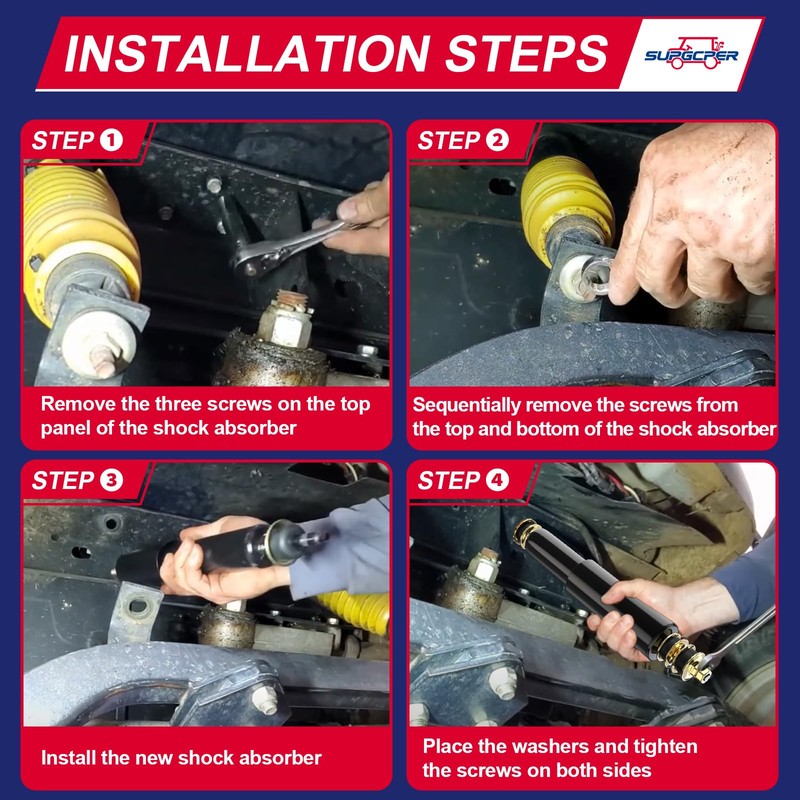 INSTALLATION STEPS

SUPGCPER

STEP 1

Remove the three screws on the top panel of the shock absorber

STEP 2

Sequentially remove the screws from the top and bottom of the shock absorber

STEP 3

Install the new shock absorber

STEP 4

Place the washers and tighten the screws on both sides