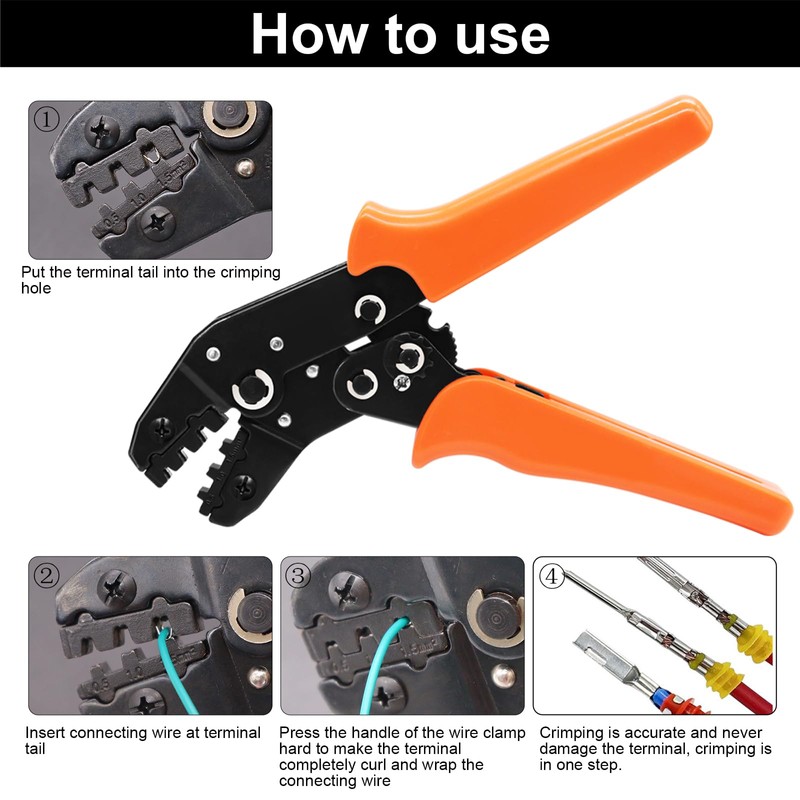 How to use

①

0.5 1.0 1.5mm²

Put the terminal tail into the crimping hole

②

0.5 1.0

Insert connecting wire at terminal tail

③

0.5 1.5mm²

Press the handle of the wire clamp hard to make the terminal completely curl and wrap the connecting wire

④

Crimping is accurate and never damage the terminal, crimping is in one step.