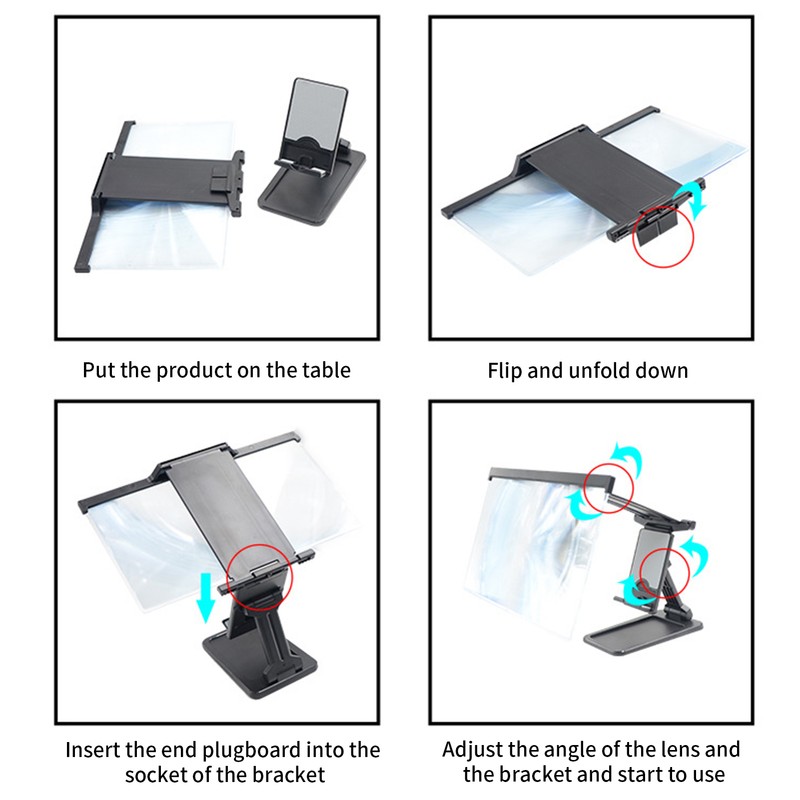 Put the product on the table

Flip and unfold down

Insert the end plugboard into the socket of the bracket

Adjust the angle of the lens and the bracket and start to use