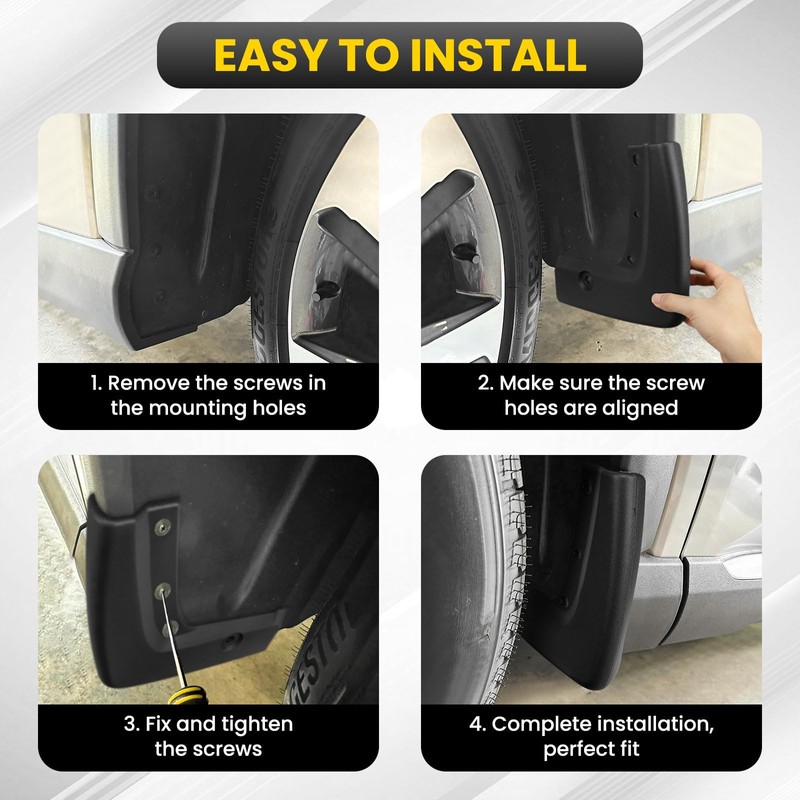 EASY TO INSTALL

1. Remove the screws in the mounting holes

2. Make sure the screw holes are aligned

3. Fix and tighten the screws

4. Complete installation, perfect fit