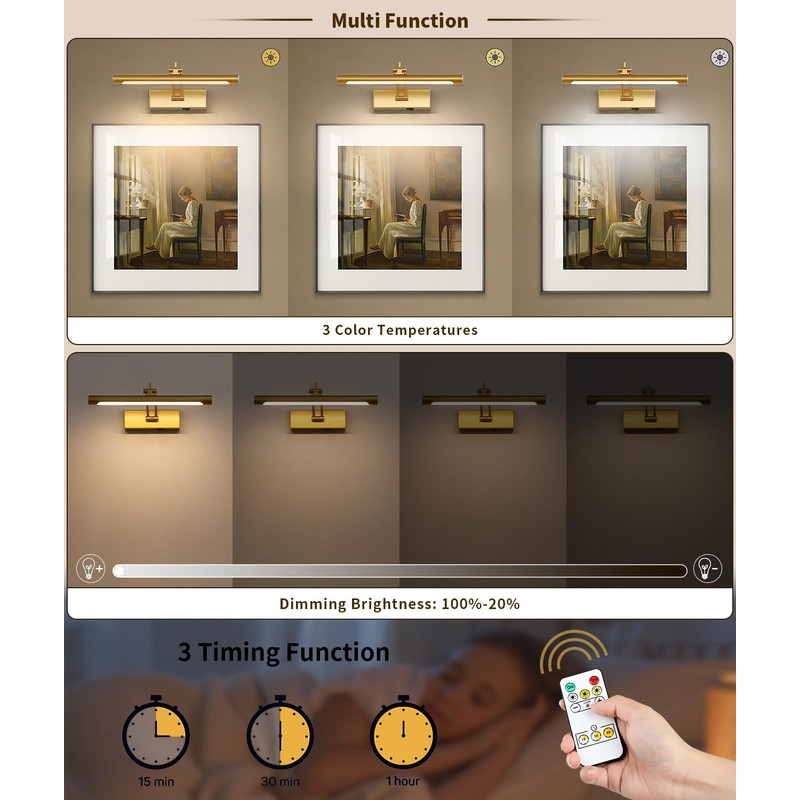 Multi Function

3 Color Temperatures

Dimming Brightness: 100%-20%

3 Timing Function

15 min

30 min

1 hour