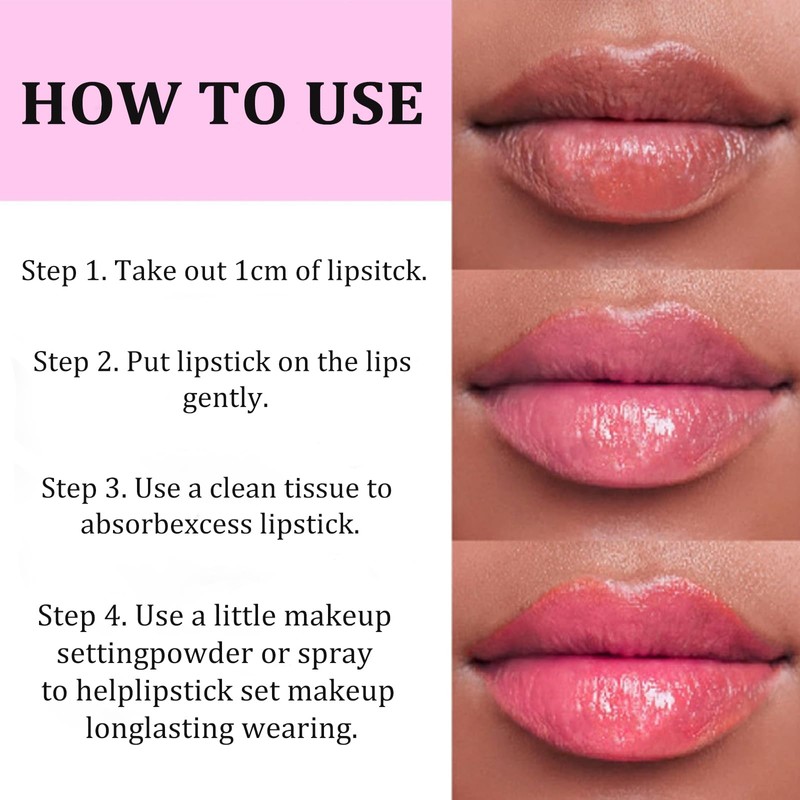 HOW TO USE

Step 1. Take out 1cm of lipsitck.

Step 2. Put lipstick on the lips gently.

Step 3. Use a clean tissue to absorbexcess lipstick.

Step 4. Use a little makeup settingpowder or spray to helplipstick set makeup longlasting wearing.